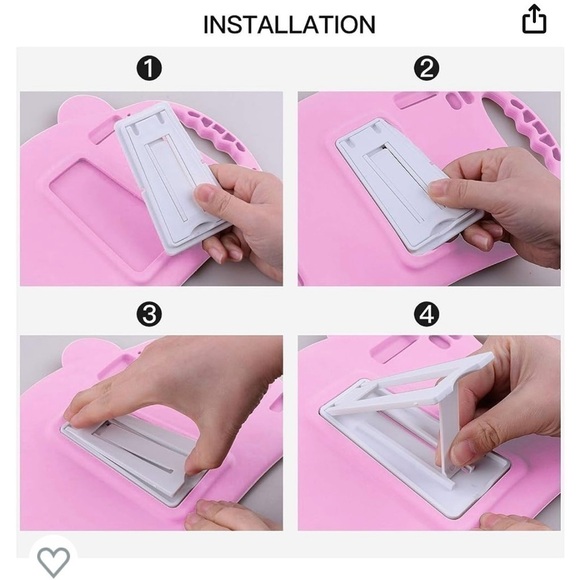 INSTALLATION

1

2

3

4